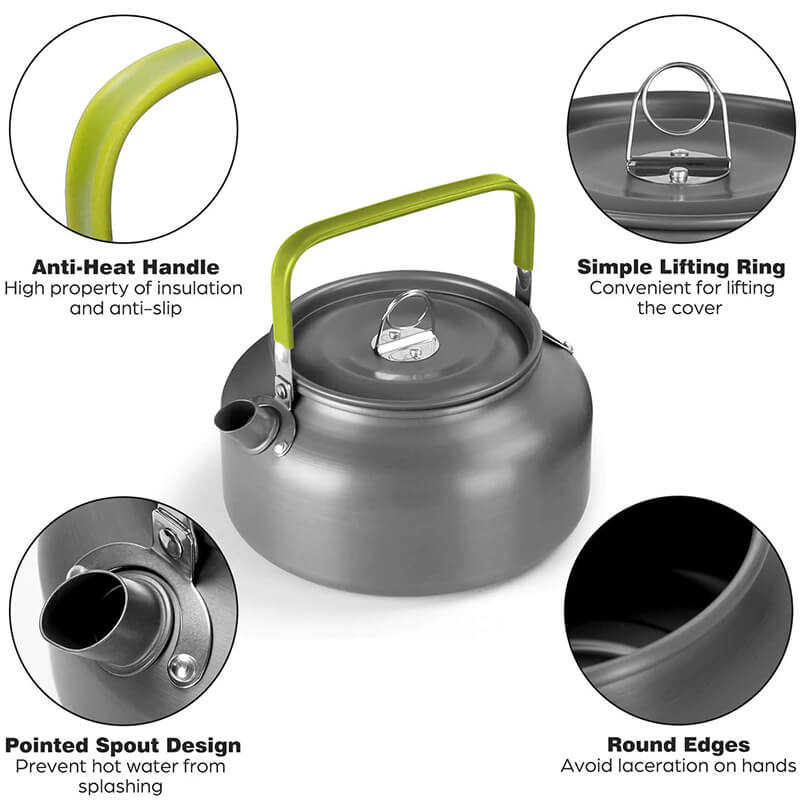 Anti-Heat Handle
High property of insulation and anti-slip

Simple Lifting Ring
Convenient for lifting the cover

Pointed Spout Design
Prevent hot water from splashing

Round Edges
Avoid laceration on hands